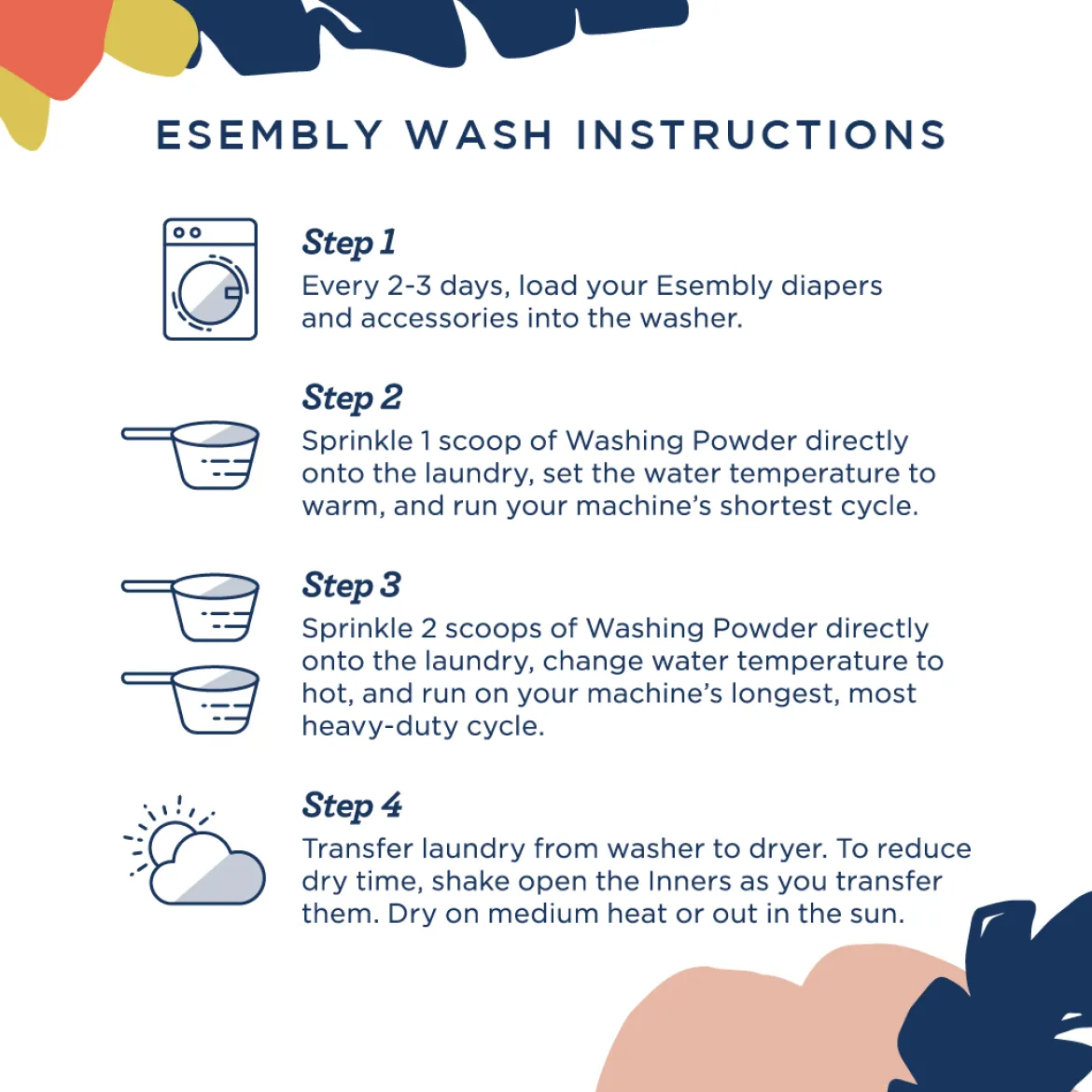 ESEMBLY WASH INSTRUCTIONS

Step 1
Every 2-3 days, load your Esembly diapers and accessories into the washer.

Step 2
Sprinkle 1 scoop of Washing Powder directly onto the laundry, set the water temperature to warm, and run your machine's shortest cycle.

Step 3
Sprinkle 2 scoops of Washing Powder directly onto the laundry, change water temperature to hot, and run on your machine's longest, most heavy-duty cycle.

Step 4
Transfer laundry from washer to dryer. To reduce dry time, shake open the Inners as you transfer them. Dry on medium heat or out in the sun.