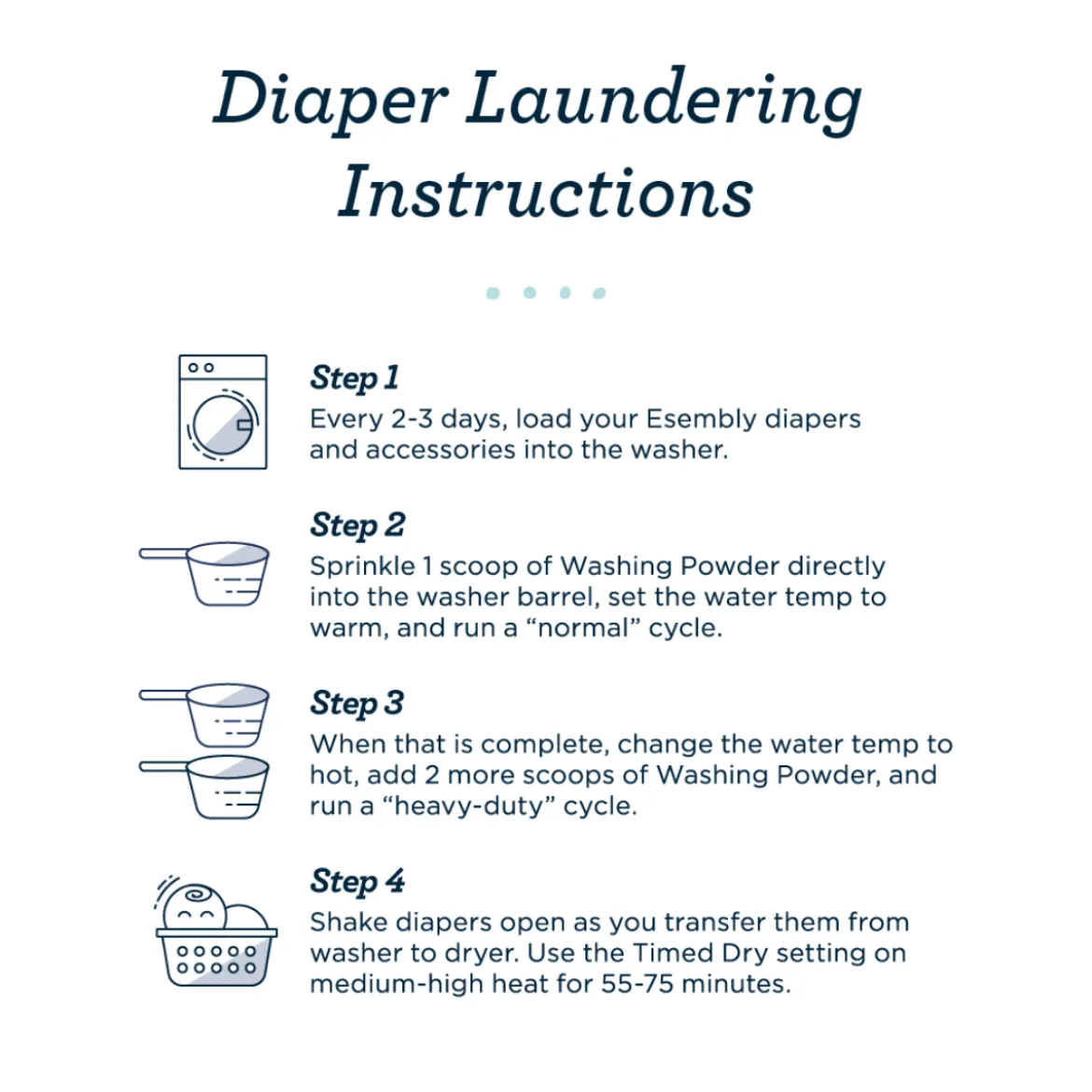 Diaper Laundering Instructions

Step 1
Every 2-3 days, load your Esembly diapers and accessories into the washer.

Step 2
Sprinkle 1 scoop of Washing Powder directly into the washer barrel, set the water temp to warm, and run a “normal” cycle.

Step 3
When that is complete, change the water temp to hot, add 2 more scoops of Washing Powder, and run a “heavy-duty” cycle.

Step 4
Shake diapers open as you transfer them from washer to dryer. Use the Timed Dry setting on medium-high heat for 55-75 minutes.