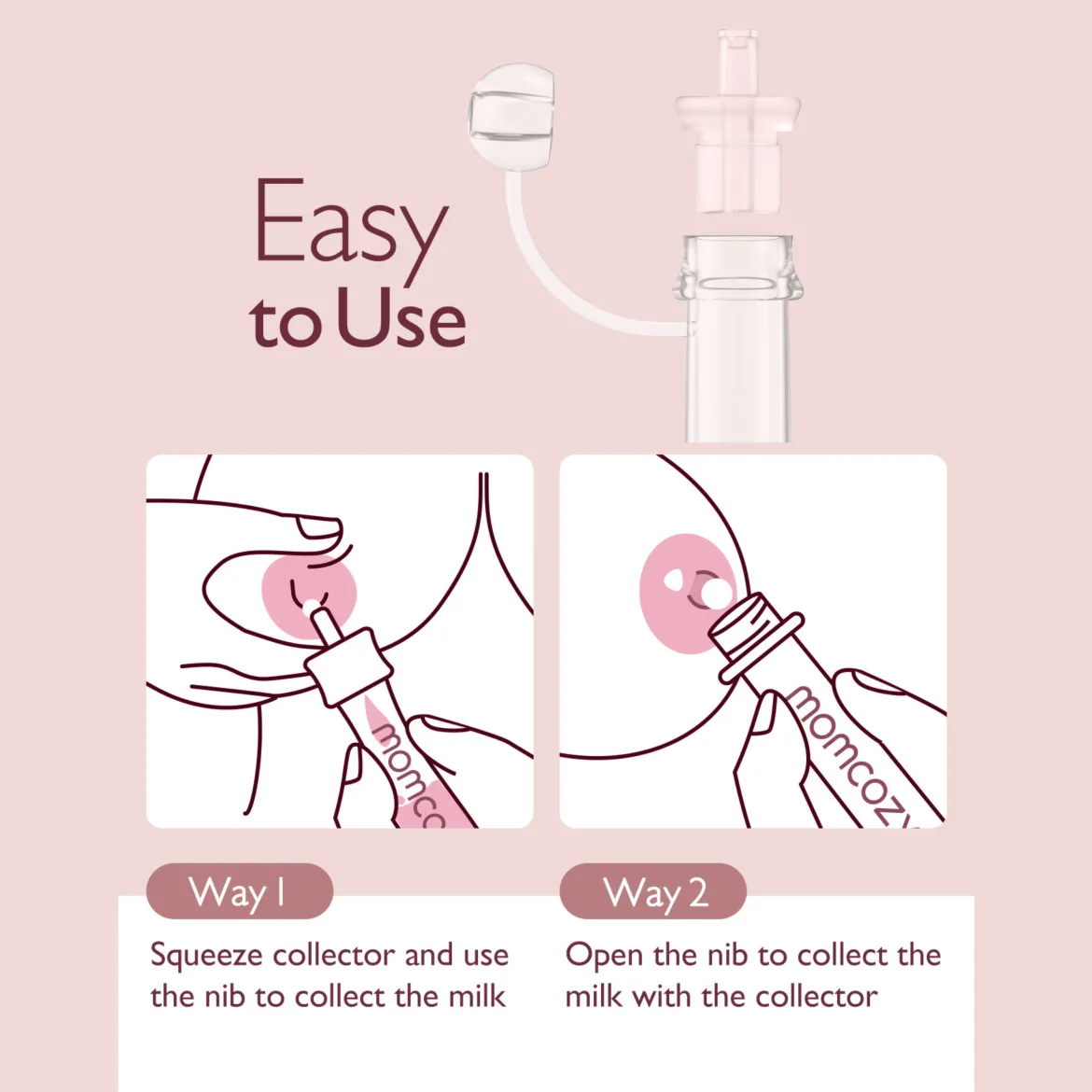 Easy to Use

momco

momcozy

Way 1

Squeeze collector and use the nib to collect the milk

Way 2

Open the nib to collect the milk with the collector