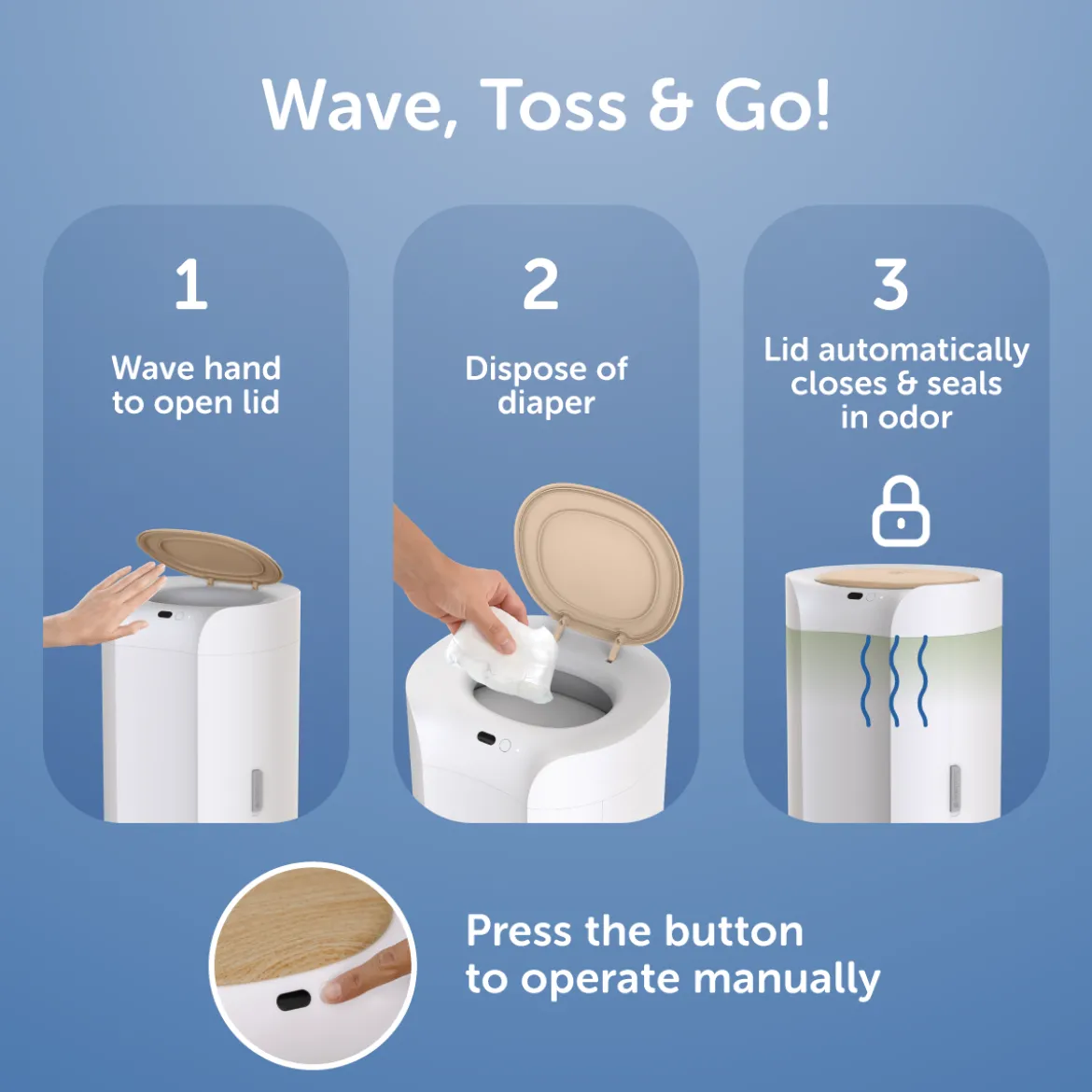 Wave, Toss & Go!

1

Wave hand to open lid

2

Dispose of diaper

3

Lid automatically closes & seals in odor

Press the button to operate manually