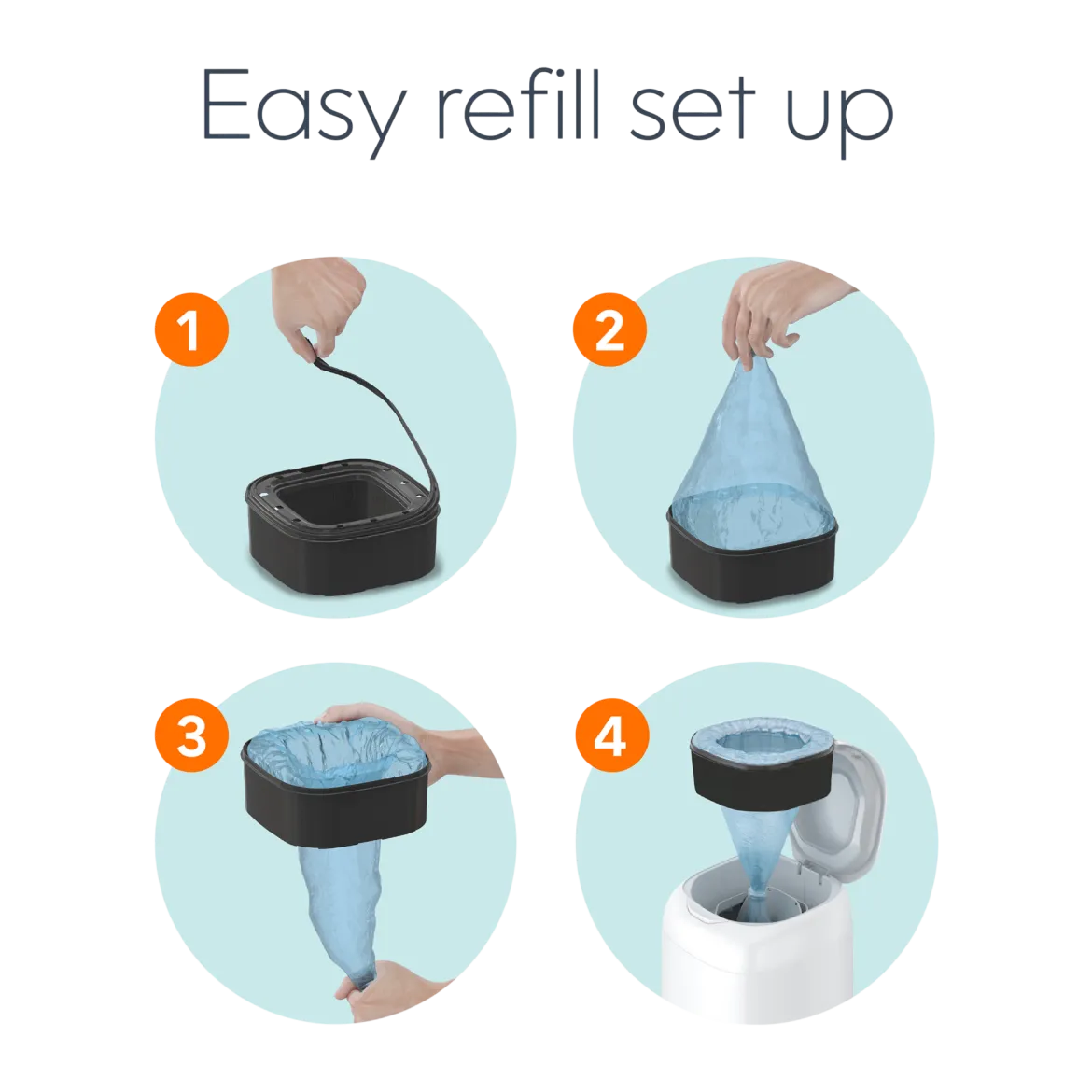 Easy refill set up

1

2

3

4