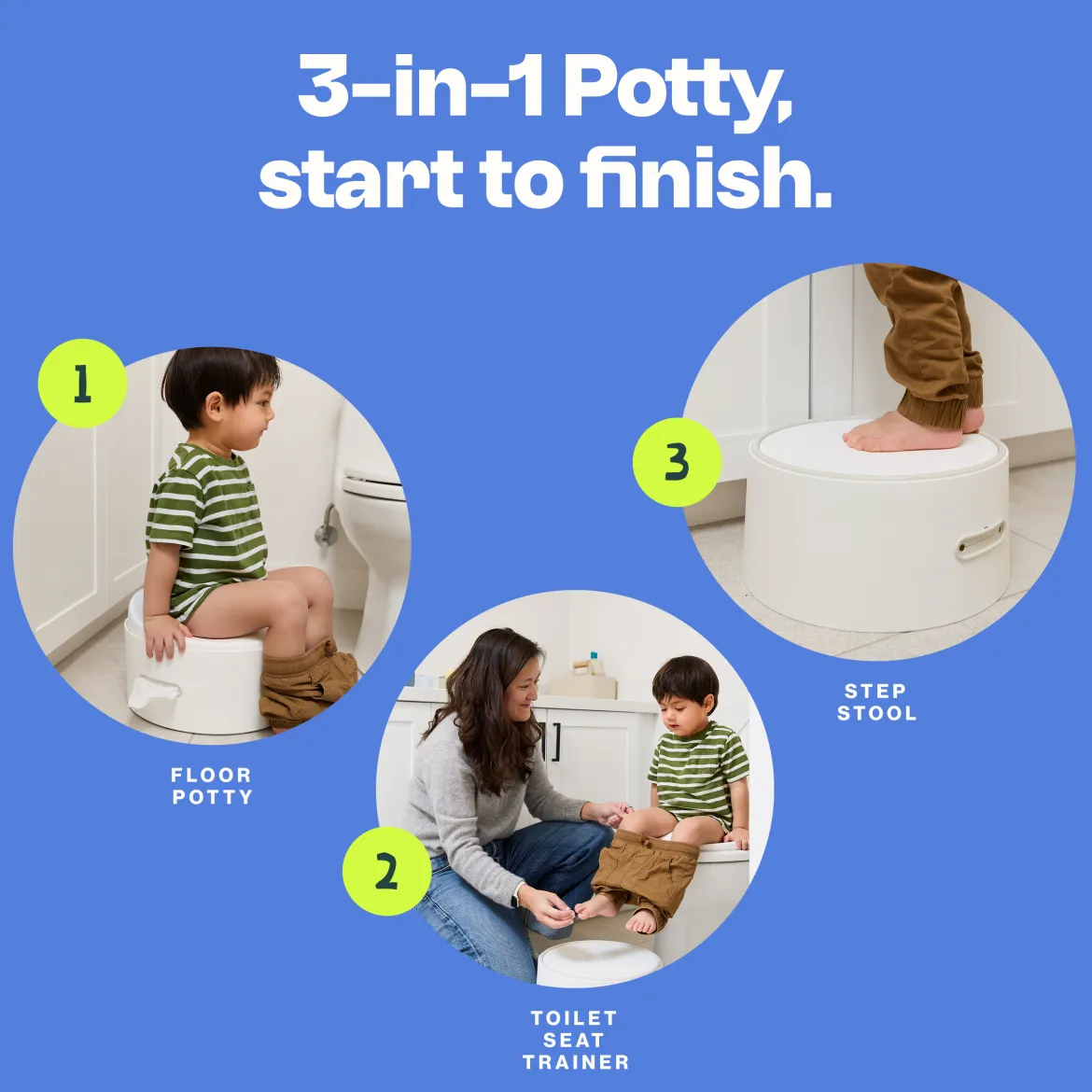 3-in-1 Potty, start to finish.

1

FLOOR POTTY

2

TOILET SEAT TRAINER

3

STEP STOOL